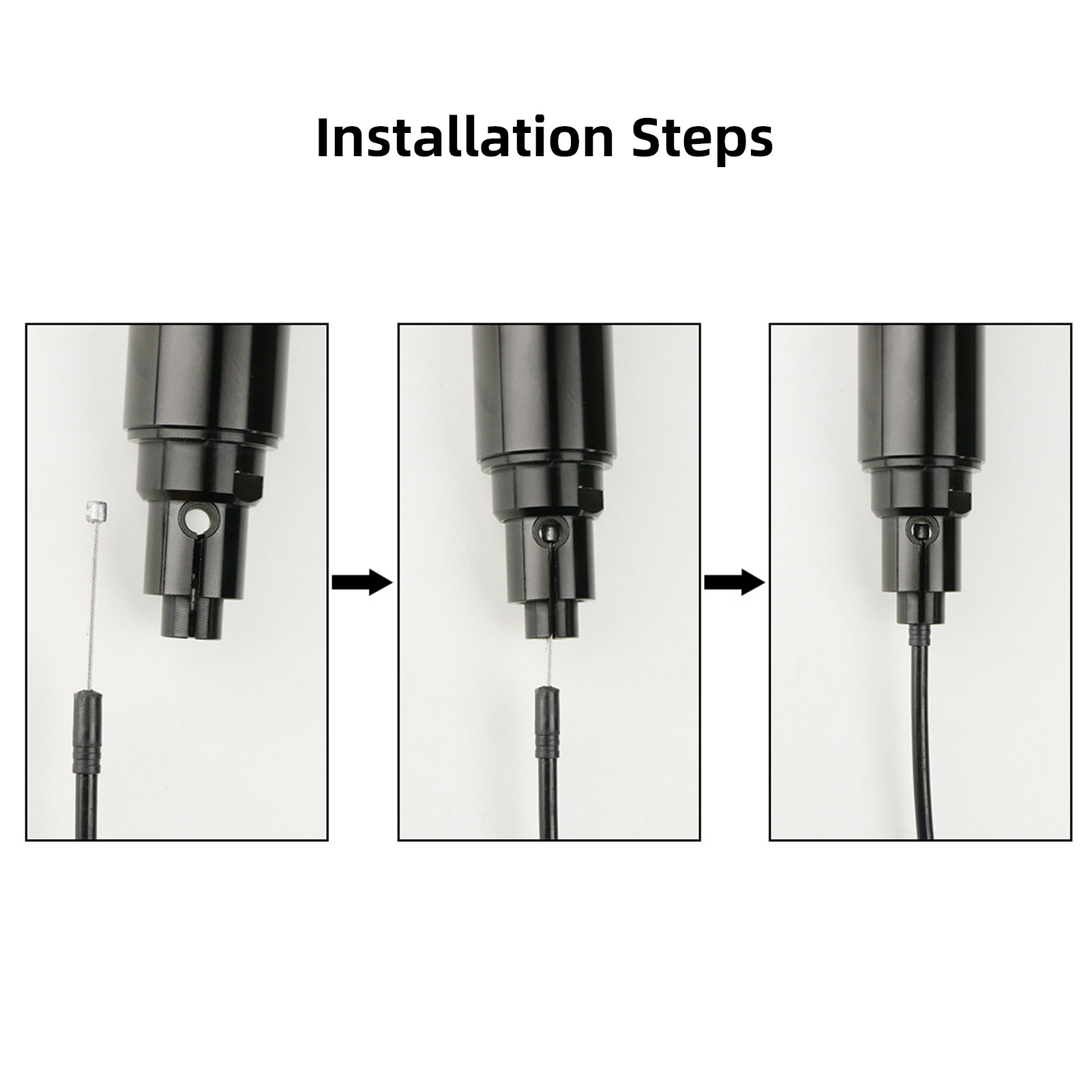 Installation Steps